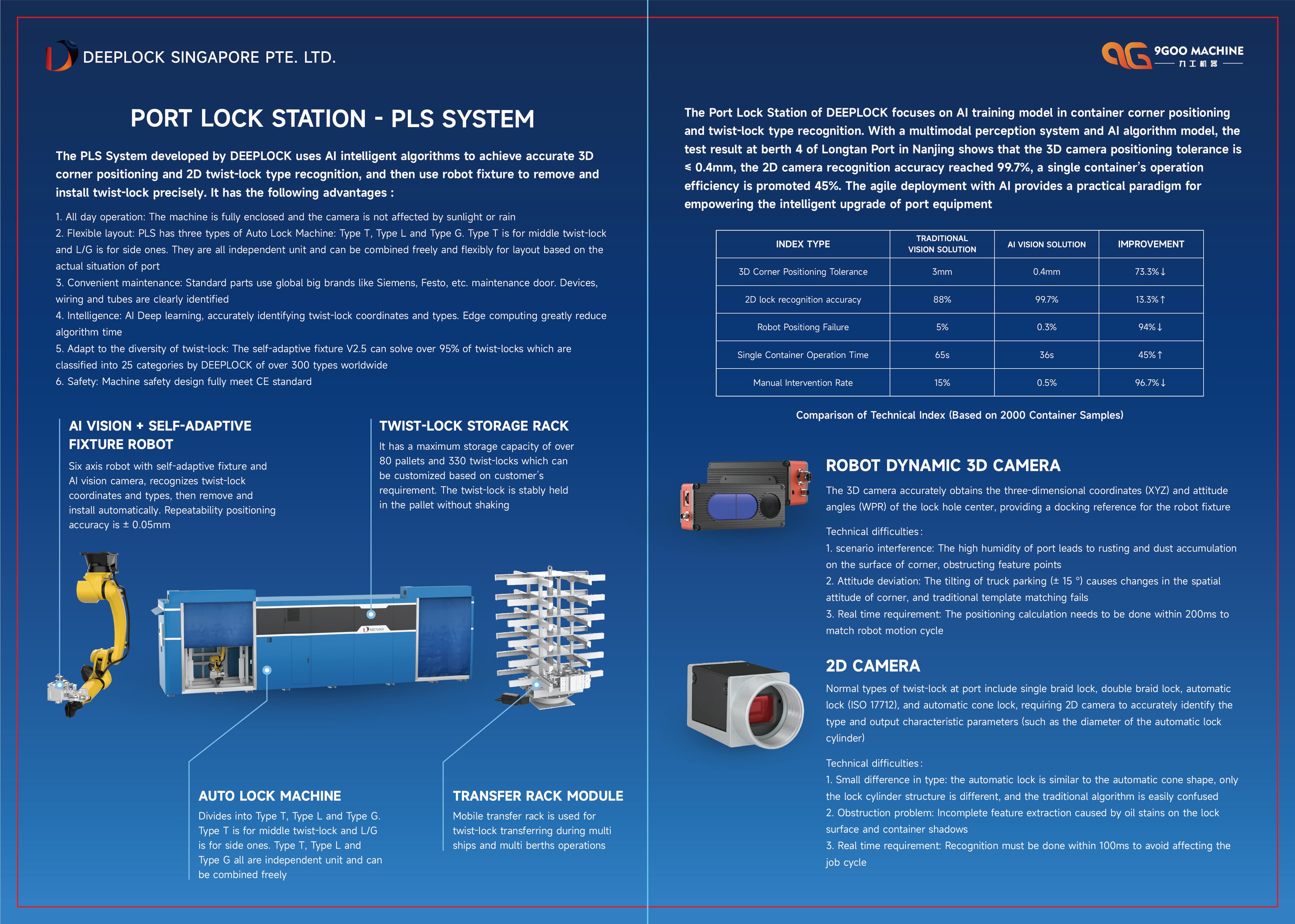 DEEPLOCK SINGAPORE PTE. LTD.

PORT LOCK STATION - PLS SYSTEM

The PLS System developed by DEEPLOCK uses AI intelligent algorithms to achieve accurate 3D corner positioning and 2D twist-lock type recognition, and then use robot fixture to remove and install twist-lock precisely. It has the following advantages :

1. All day operation: The machine is fully enclosed and the camera is not affected by sunlight or rain
2. Flexible layout: PLS has three types of Auto Lock Machine: Type T, Type L and Type G. Type T is for middle twist-lock and L/G is for side ones. They are all independent unit and can be combined freely and flexibly for layout based on the actual situation of port
3. Convenient maintenance: Standard parts use global big brands like Siemens, Festo, etc. maintenance door. Devices, wiring and tubes are clearly identified
4. Intelligence: AI Deep learning, accurately identifying twist-lock coordinates and types. Edge computing greatly reduce algorithm time
5. Adapt to the diversity of twist-lock: The self-adaptive fixture V2.5 can solve over 95% of twist-locks which are classified into 25 categories by DEEPLOCK of over 300 types worldwide
6. Safety: Machine safety design fully meet CE standard

AI VISION + SELF-ADAPTIVE FIXTURE ROBOT

Six axis robot with self-adaptive fixture and AI vision camera, recognizes twist-lock coordinates and types, then remove and install automatically. Repeatability positioning accuracy is ± 0.05mm

TWIST-LOCK STORAGE RACK

It has a maximum storage capacity of over 80 pallets and 330 twist-locks which can be customized based on customer's requirement. The twist-lock is stably held in the pallet without shaking

DEEPLOCK

AUTO LOCK MACHINE

Divides into Type T, Type L and Type G. Type T is for middle twist-lock and L/G is for side ones. Type T, Type L and Type G all are independent unit and can be combined freely

TRANSFER RACK MODULE

Mobile transfer rack is used for twist-lock transferring during multi ships and multi berths operations

9GOO MACHINE
九工机器

The Port Lock Station of DEEPLOCK focuses on AI training model in container corner positioning and twist-lock type recognition. With a multimodal perception system and AI algorithm model, the test result at berth 4 of Longtan Port in Nanjing shows that the 3D camera positioning tolerance is ≤ 0.4mm, the 2D camera recognition accuracy reached 99.7%, a single container's operation efficiency is promoted 45%. The agile deployment with AI provides a practical paradigm for empowering the intelligent upgrade of port equipment

| INDEX TYPE | TRADITIONAL VISION SOLUTION | AI VISION SOLUTION | IMPROVEMENT |
|---|---|---|---|
| 3D Corner Positioning Tolerance | 3mm | 0.4mm | 73.3%↓ |
| 2D lock recognition accuracy | 88% | 99.7% | 13.3%↑ |
| Robot Positiong Failure | 5% | 0.3% | 94%↓ |
| Single Container Operation Time | 65s | 36s | 45%↑ |
| Manual Intervention Rate | 15% | 0.5% | 96.7%↓ |

Comparison of Technical Index (Based on 2000 Container Samples)

ROBOT DYNAMIC 3D CAMERA

The 3D camera accurately obtains the three-dimensional coordinates (XYZ) and attitude angles (WPR) of the lock hole center, providing a docking reference for the robot fixture

Technical difficulties:
1. scenario interference: The high humidity of port leads to rusting and dust accumulation on the surface of corner, obstructing feature points
2. Attitude deviation: The tilting of truck parking (± 15 °) causes changes in the spatial attitude of corner, and traditional template matching fails
3. Real time requirement: The positioning calculation needs to be done within 200ms to match robot motion cycle

2D CAMERA

Normal types of twist-lock at port include single braid lock, double braid lock, automatic lock (ISO 17712), and automatic cone lock, requiring 2D camera to accurately identify the type and output characteristic parameters (such as the diameter of the automatic lock cylinder)

Technical difficulties:
1. Small difference in type: the automatic lock is similar to the automatic cone shape, only the lock cylinder structure is different, and the traditional algorithm is easily confused
2. Obstruction problem: Incomplete feature extraction caused by oil stains on the lock surface and container shadows
3. Real time requirement: Recognition must be done within 100ms to avoid affecting the job cycle